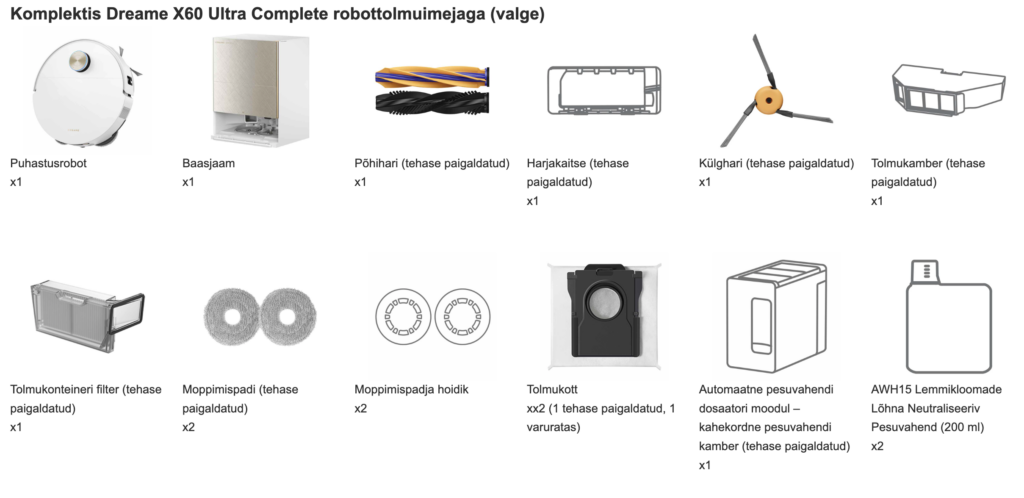 Komplektis Dreame X60 Ultra Complete robottolmuimejaga (valge)

Puhastusrobot
x1

Baasjaam
x1

Põhihari (tehase paigaldatud)
x1

Harjakaitse (tehase paigaldatud)
x1

Külghari (tehase paigaldatud)
x1

Tolmukamber (tehase paigaldatud)
x1

Tolmukonteineri filter (tehase paigaldatud)
x1

Moppimispadi (tehase paigaldatud)
x2

Moppimispadja hoidik
x2

Tolmukott
xx2 (1 tehase paigaldatud, 1 varuratas)

Automaatne pesuvahendi dosaatori moodul – kahekordne pesuvahendi kamber (tehase paigaldatud)
x1

AWH15 Lemmikloomade Lõhna Neutraliseeriv Pesuvahend (200 ml)
x2