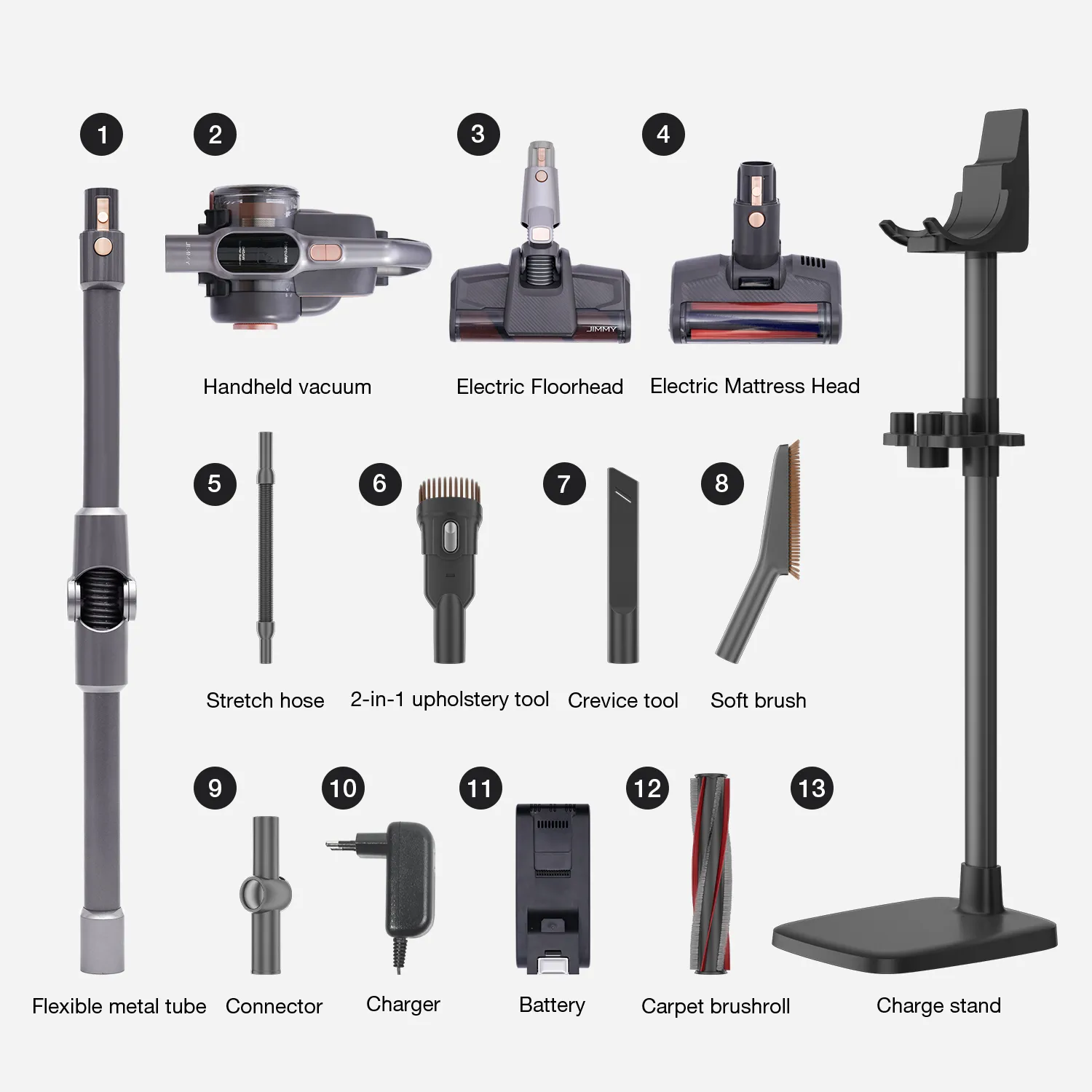 1
2
3
4

JIMMY

Handheld vacuum
Electric Floorhead
Electric Mattress Head

5
6
7
8

Stretch hose
2-in-1 upholstery tool
Crevice tool
Soft brush

9
10
11
12
13

Flexible metal tube
Connector
Charger
Battery
Carpet brushroll
Charge stand